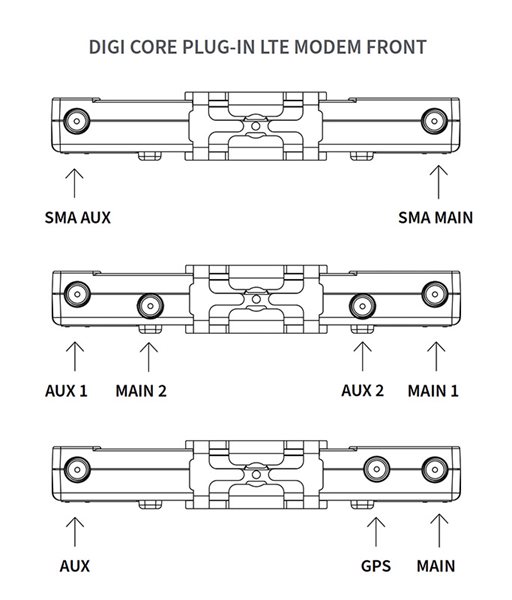 DIGI CORE PLUG-IN LTE MODEM FRONT

SMA AUX

SMA MAIN

AUX 1

MAIN 2

AUX 2

MAIN 1

AUX

GPS

MAIN