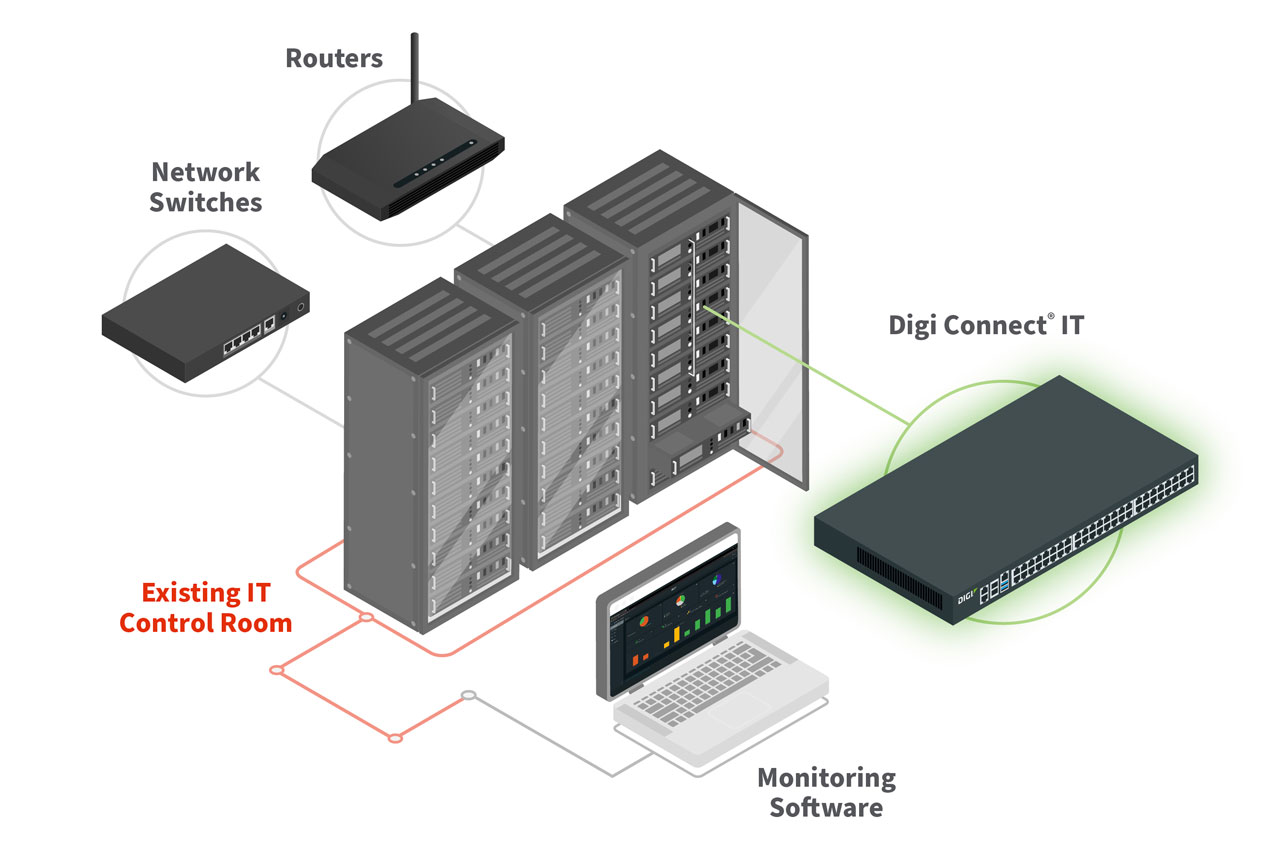 Routers

Network Switches

Digi Connect® IT

DIGI

Existing IT Control Room

Monitoring Software