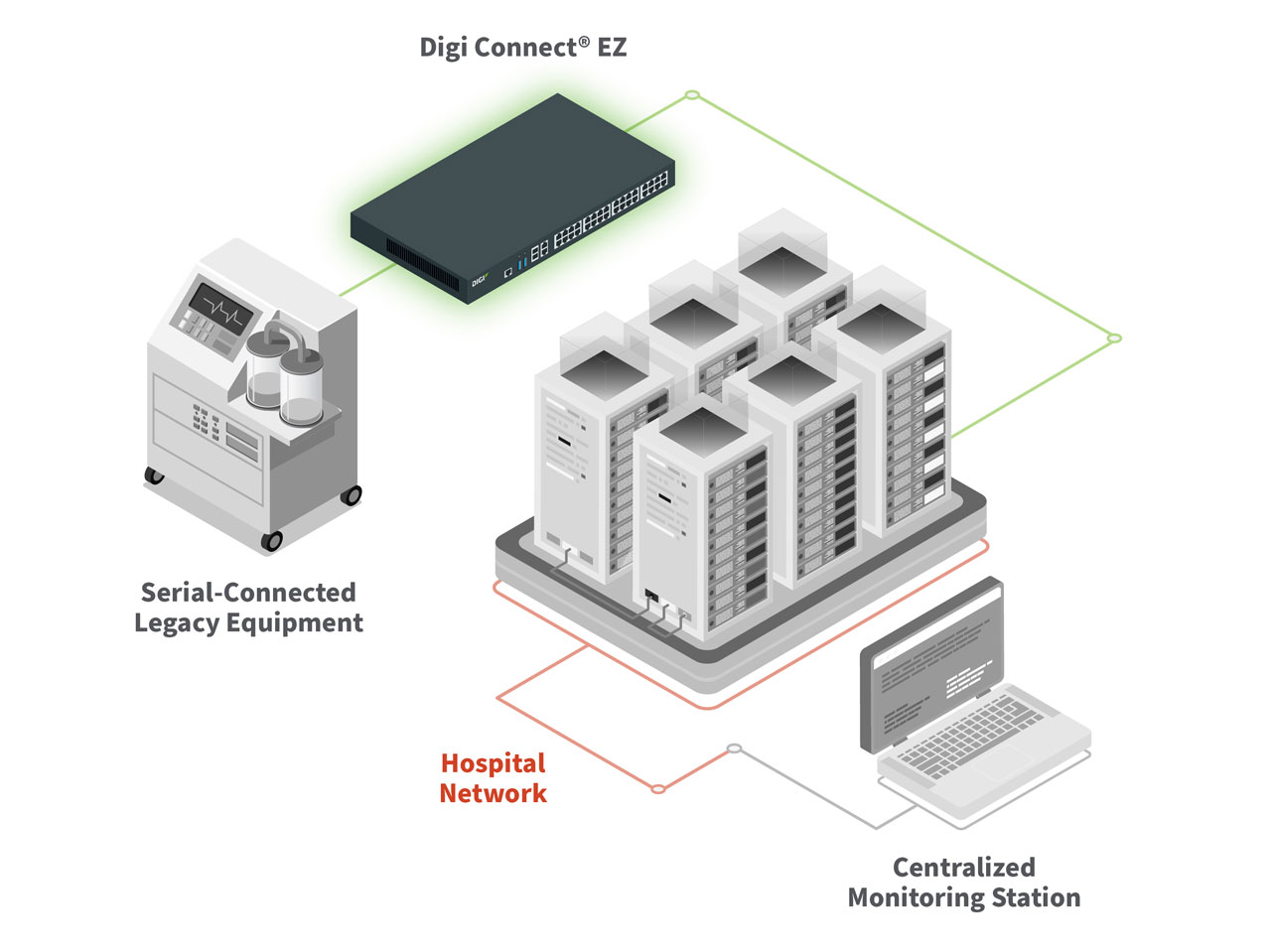 Digi Connect® EZ

DIGI

Serial-Connected Legacy Equipment

Hospital Network

Centralized Monitoring Station